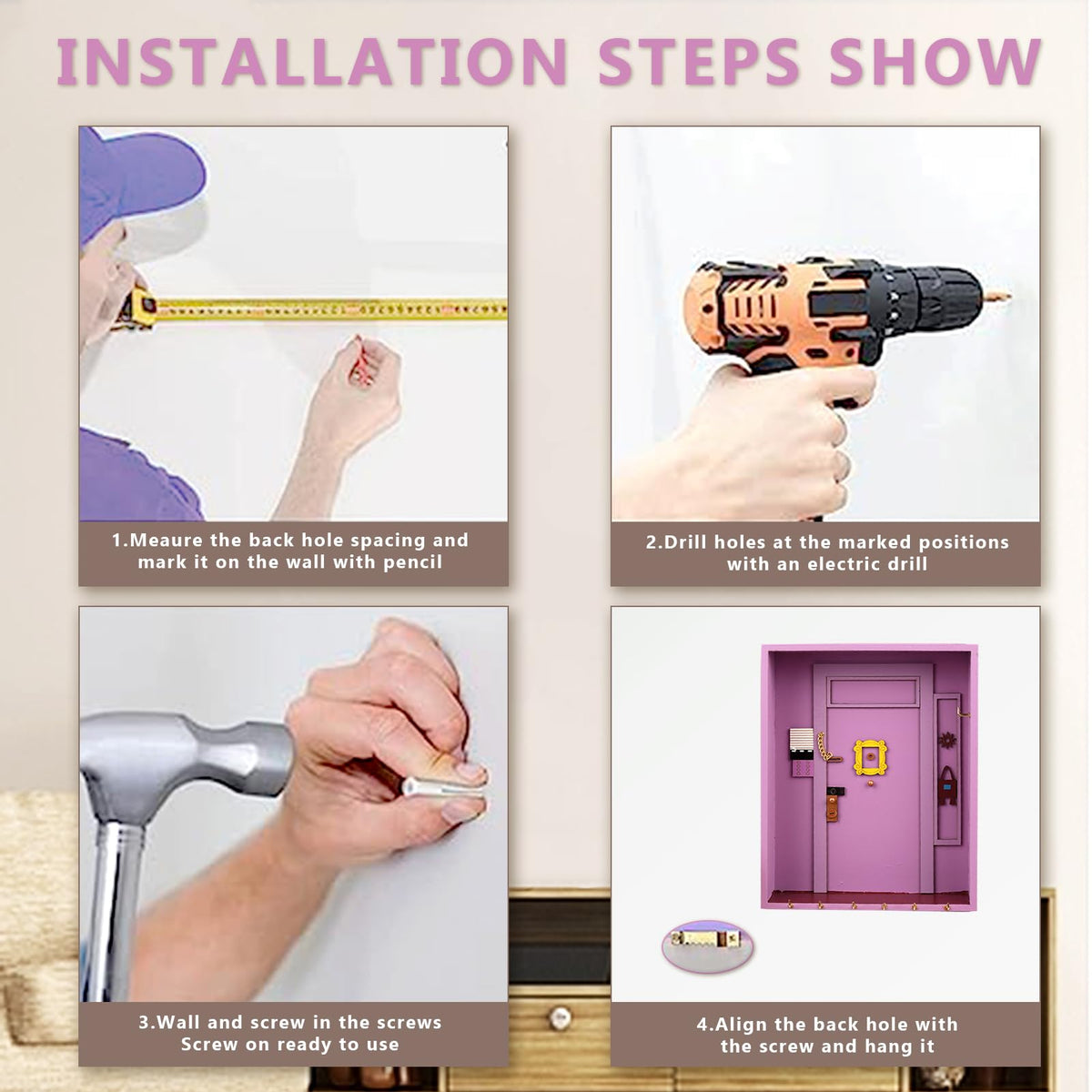 INSTALLATION STEPS SHOW

1.Meaure the back hole spacing and mark it on the wall with pencil

2.Drill holes at the marked positions with an electric drill

3.Wall and screw in the screws Screw on ready to use

4.Align the back hole with the screw and hang it