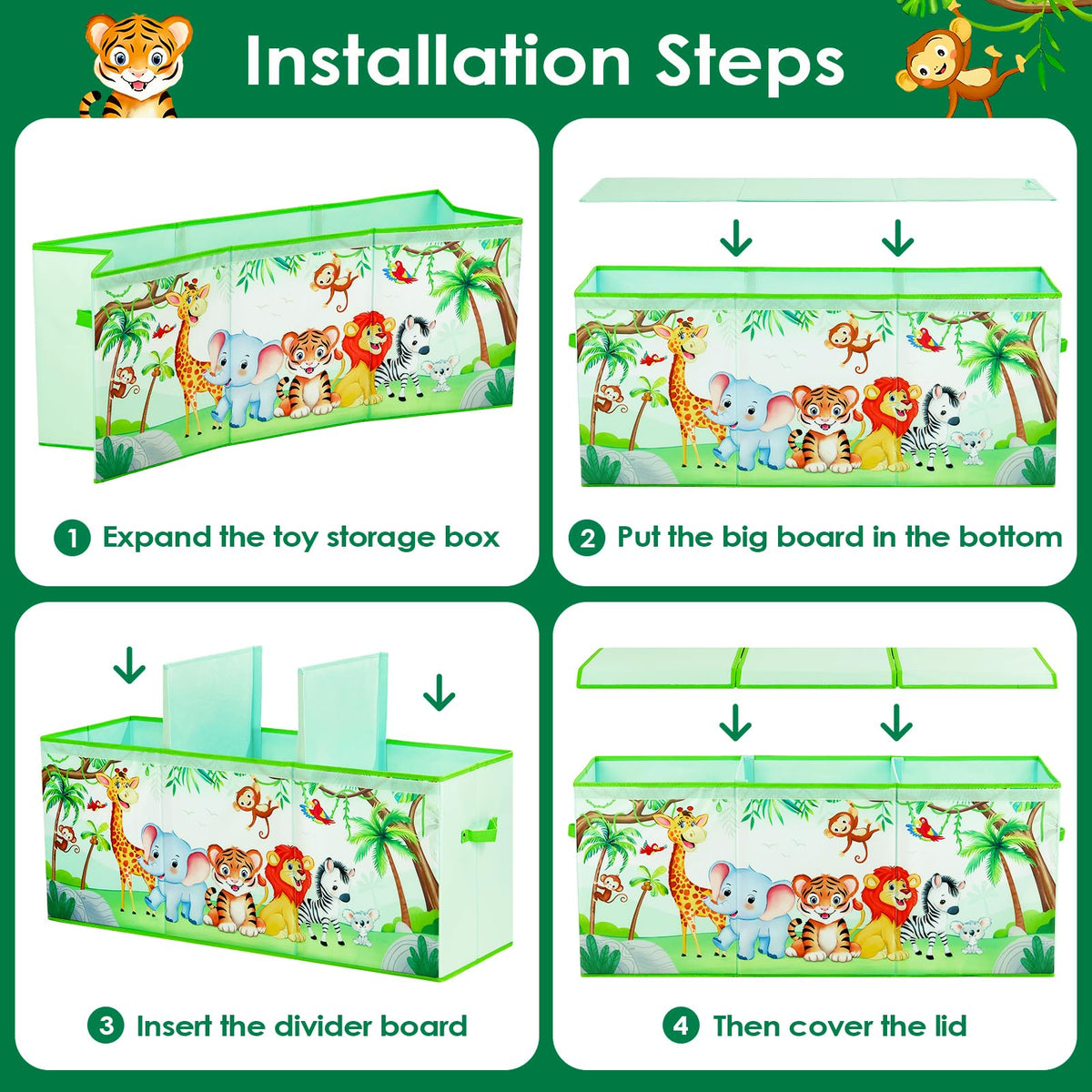 Installation Steps

1 Expand the toy storage box

2 Put the big board in the bottom

3 Insert the divider board

4 Then cover the lid