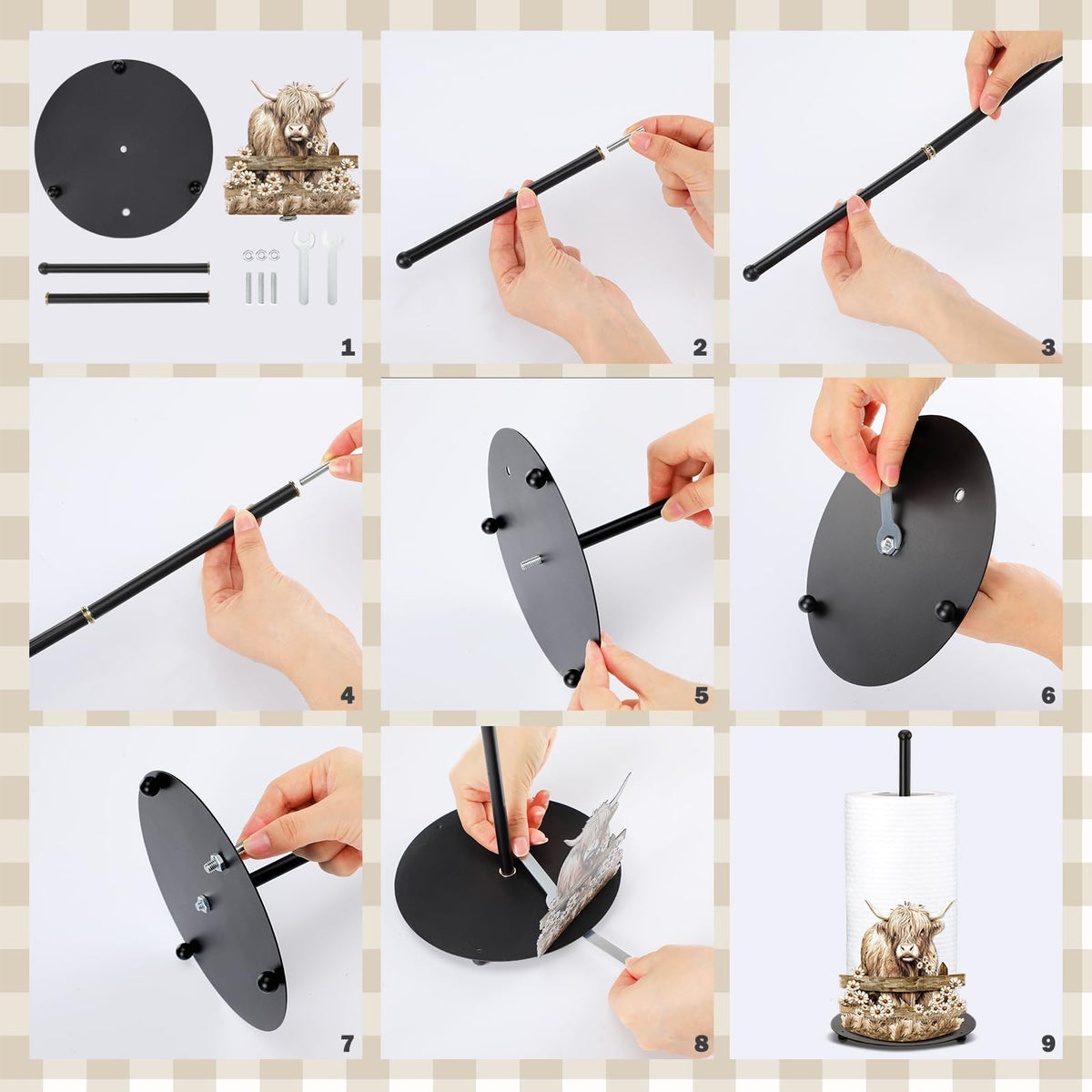 1

2

3

4

5

6

7

8

9