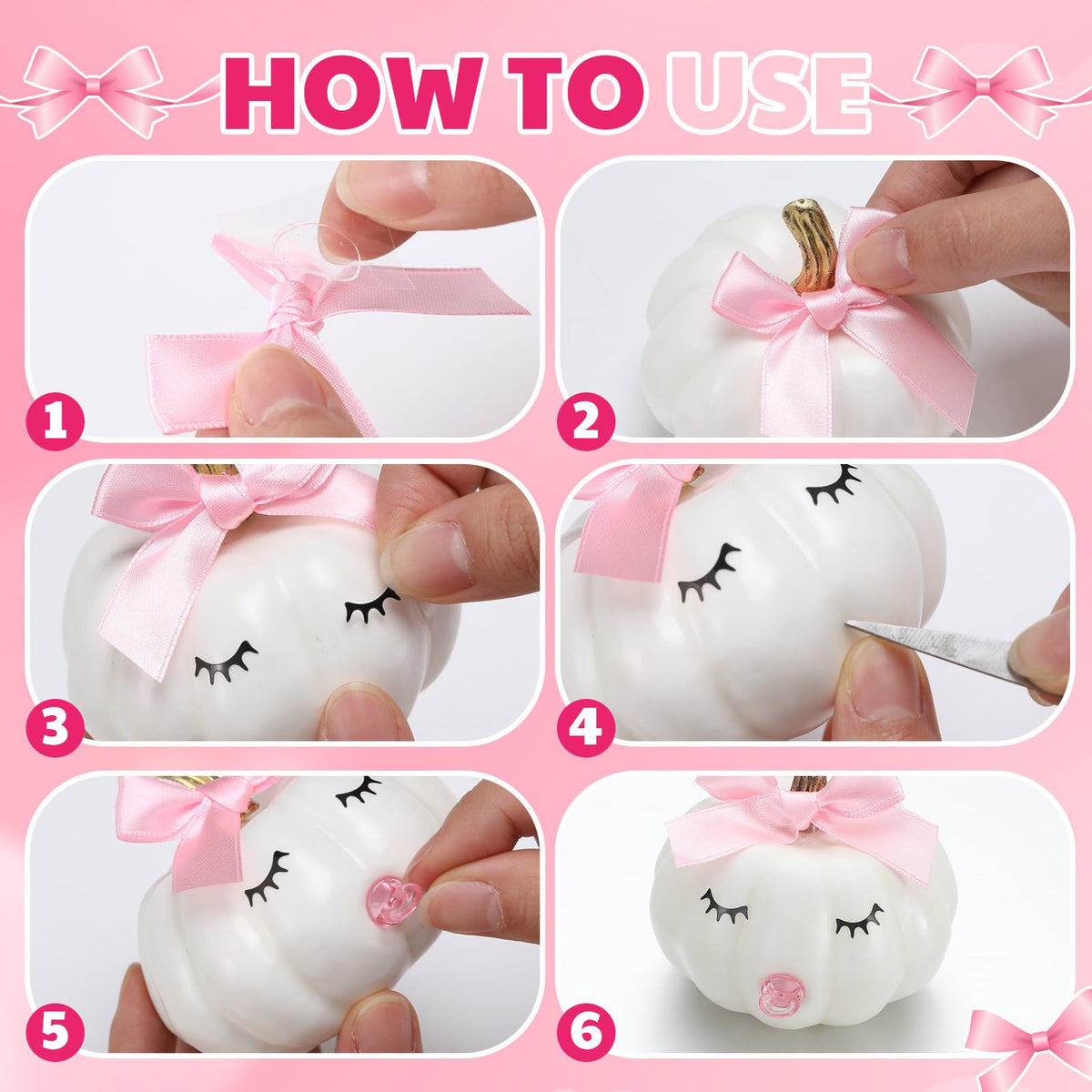 HOW TO USE

1

2

3

4

5

6