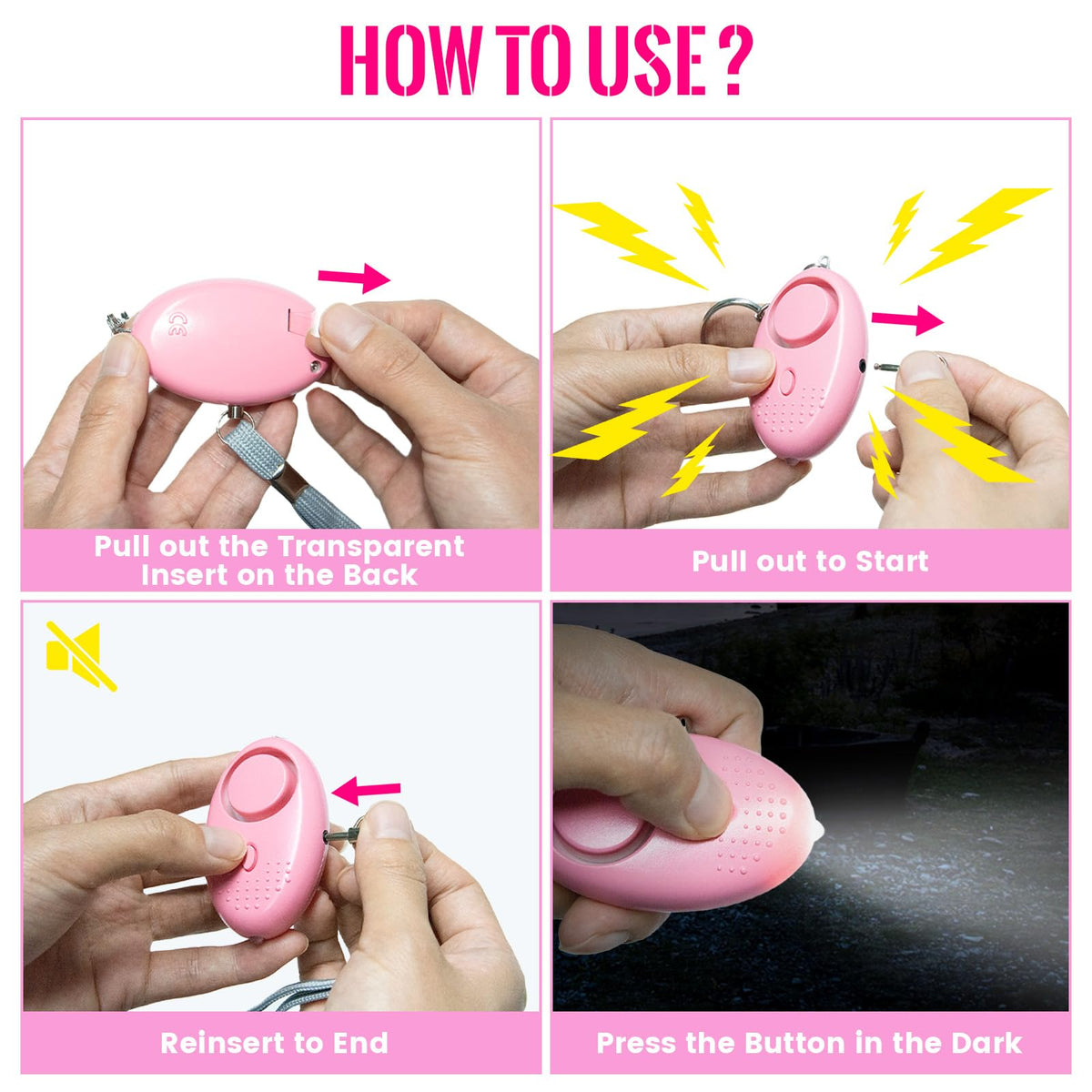 HOW TO USE ?

CE

Pull out the Transparent Insert on the Back

Pull out to Start

Reinsert to End

Press the Button in the Dark